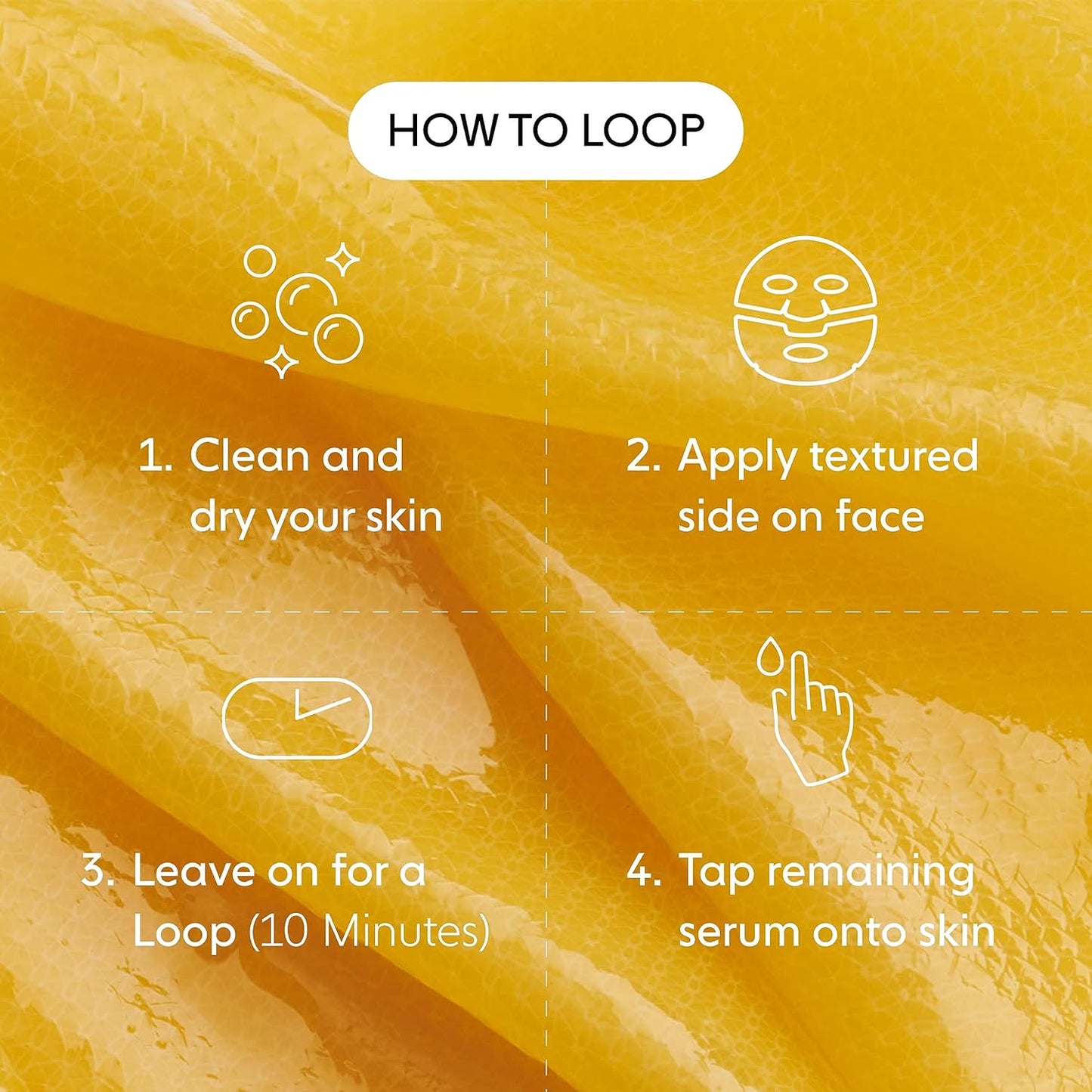 HOW TO LOOP

1. Clean and dry your skin

2. Apply textured side on face

3. Leave on for a Loop (10 Minutes)

4. Tap remaining serum onto skin